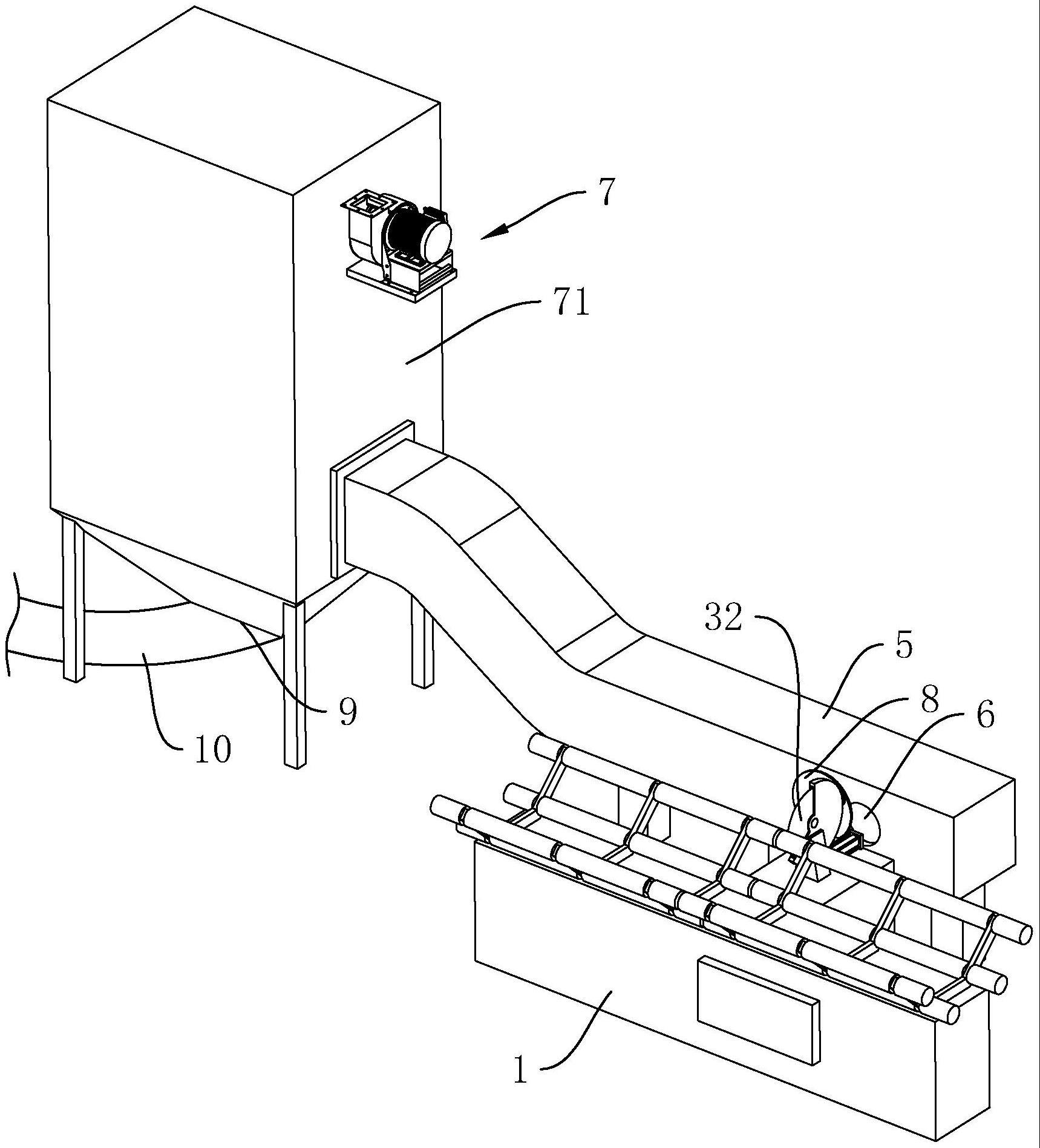 7
71
32
5
8
6
9
10
1