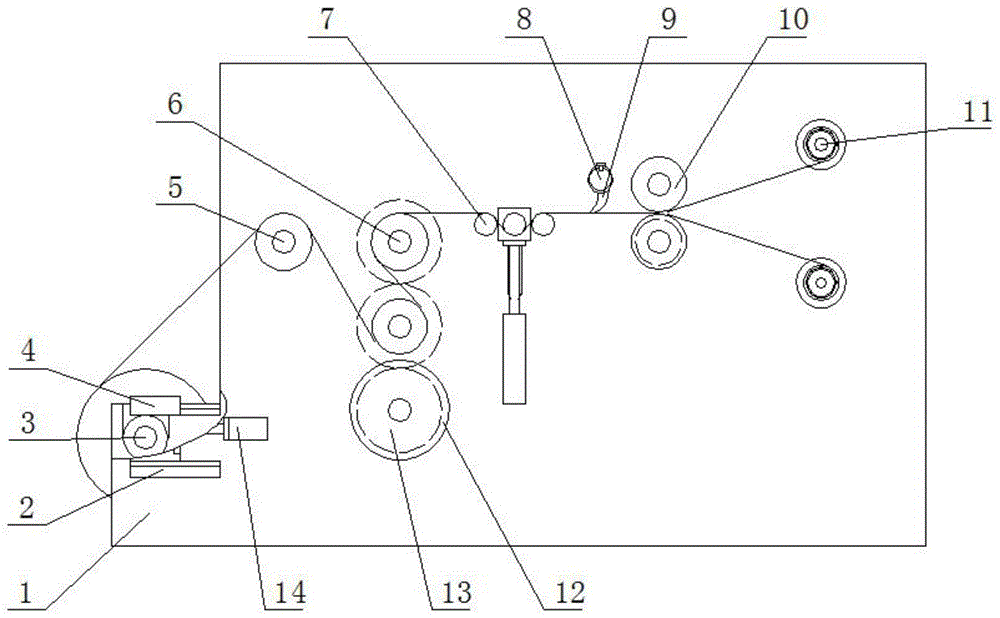 7
8
9
10
6
11
5
4
3
2
1
14
13
12