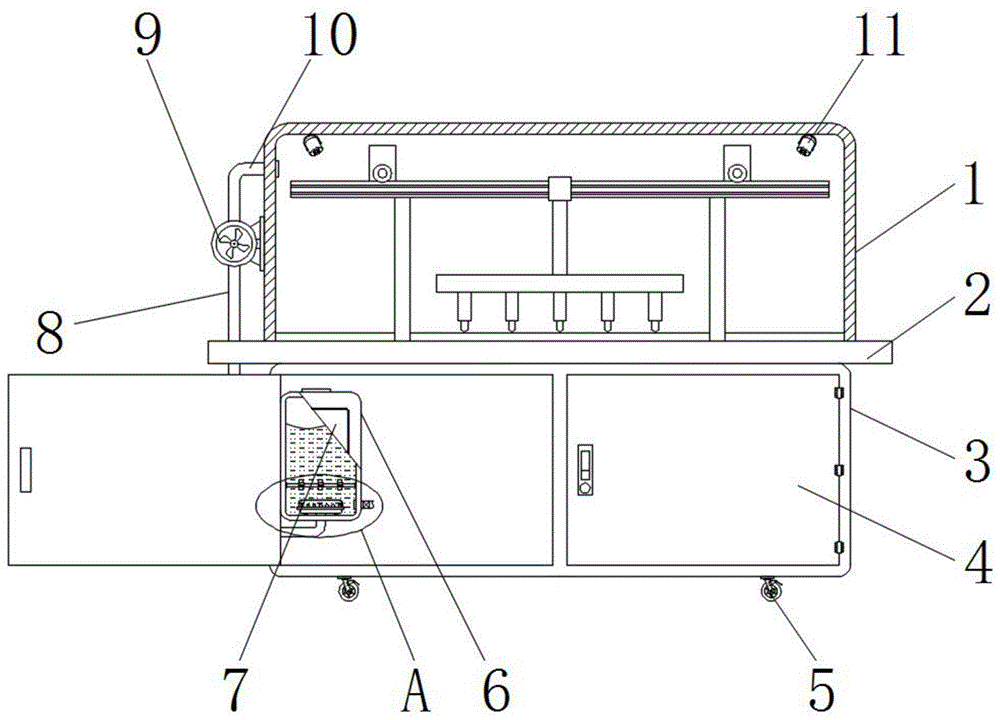 9
10
11
1
2
8
3
4
7
A
6
5